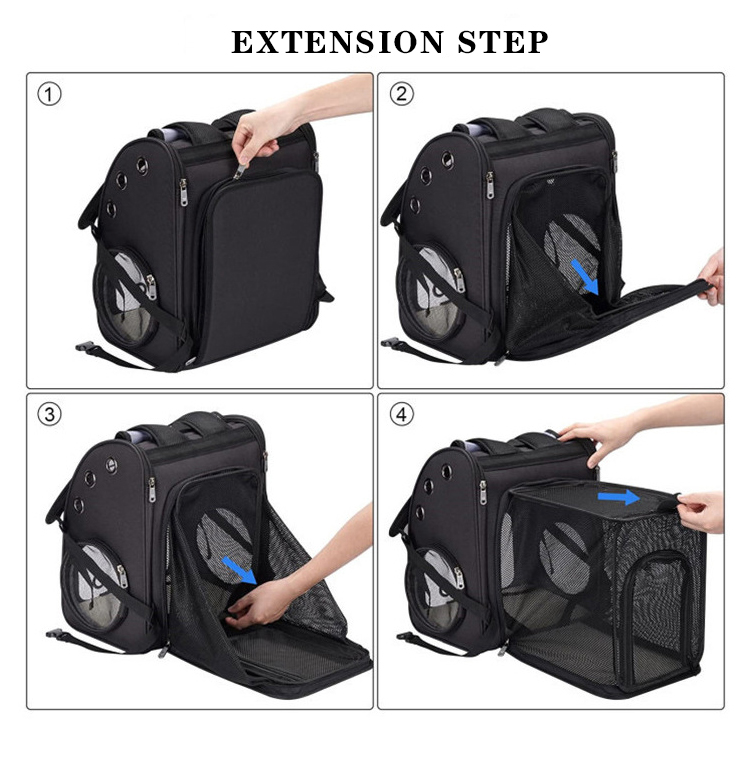 EXTENSION STEP

①

②

③

④