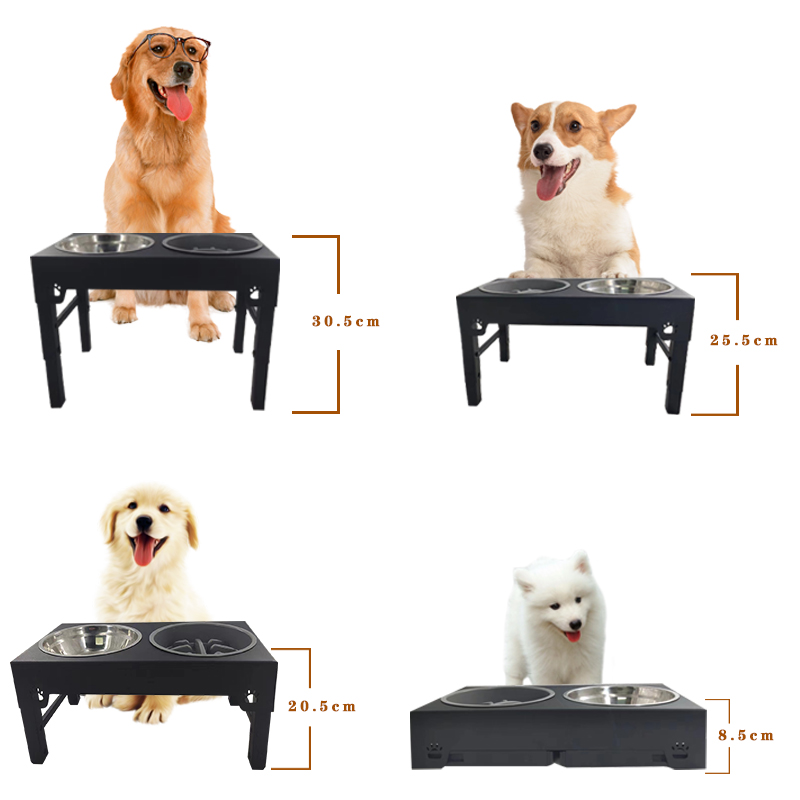 30.5cm

25.5cm

20.5cm

8.5cm