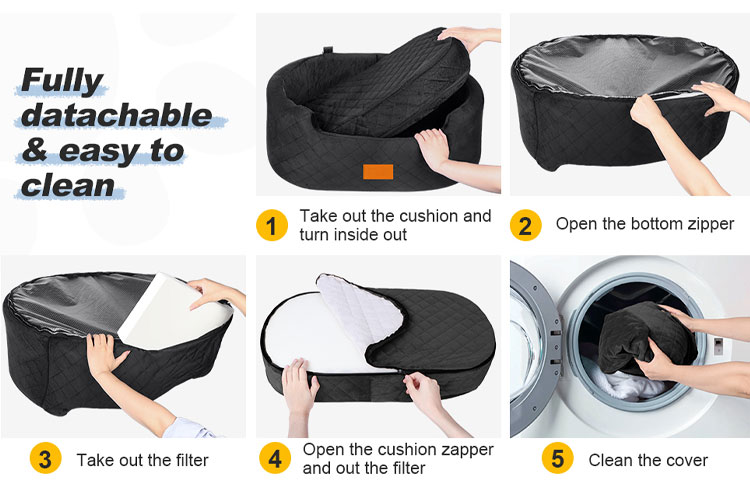 Fully datachable & easy to clean

1 Take out the cushion and turn inside out

2 Open the bottom zipper

3 Take out the filter

4 Open the cushion zapper and out the filter

5 Clean the cover