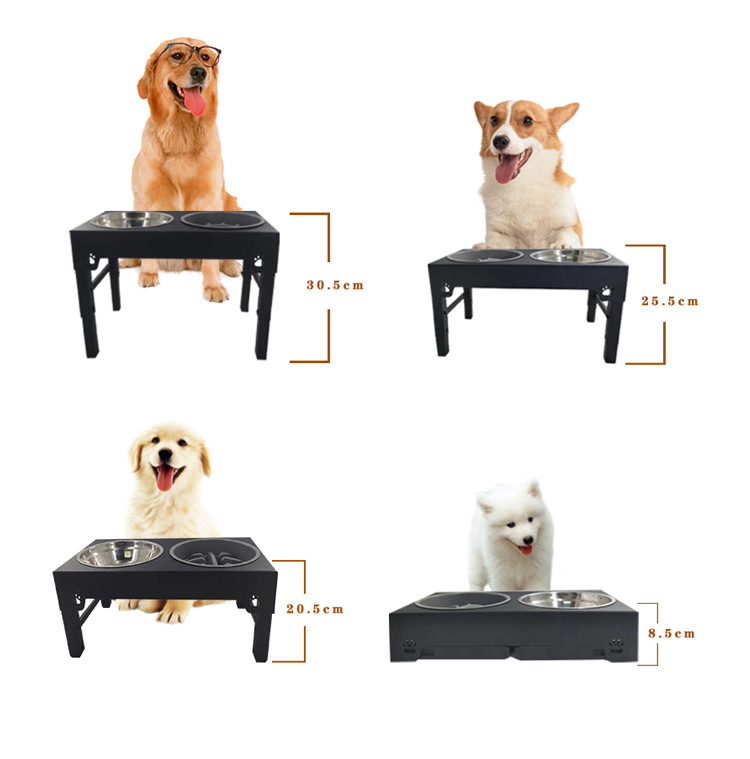 30.5cm

25.5cm

20.5cm

8.5cm