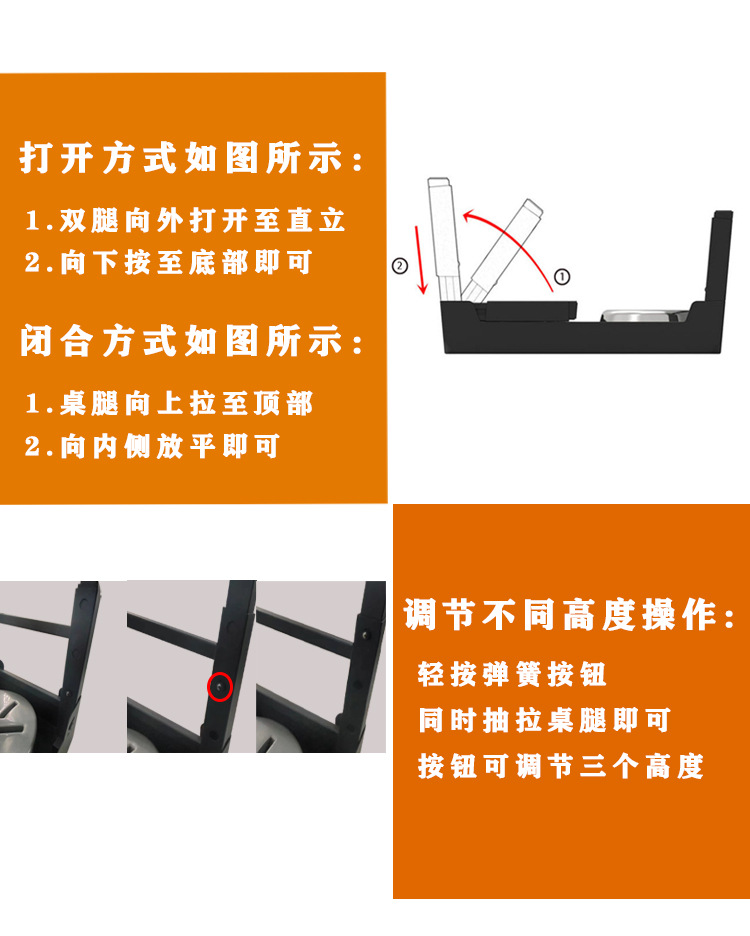 打开方式如图所示：

1.双腿向外打开至直立

2.向下按至底部即可

闭合方式如图所示：

1.桌腿向上拉至顶部

2.向内侧放平即可

②

①

调节不同高度操作：

轻按弹簧按钮

同时抽拉桌腿即可

按钮可调节三个高度