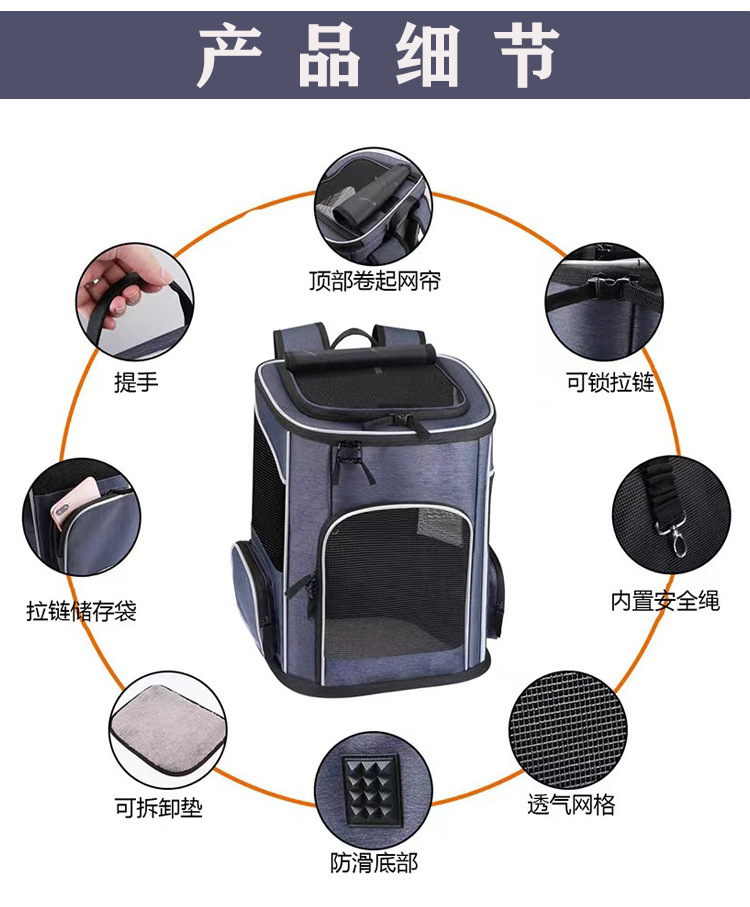 产品细节

顶部卷起网帘

提手

可锁拉链

拉链储存袋

内置安全绳

可拆卸垫

透气网格

防滑底部