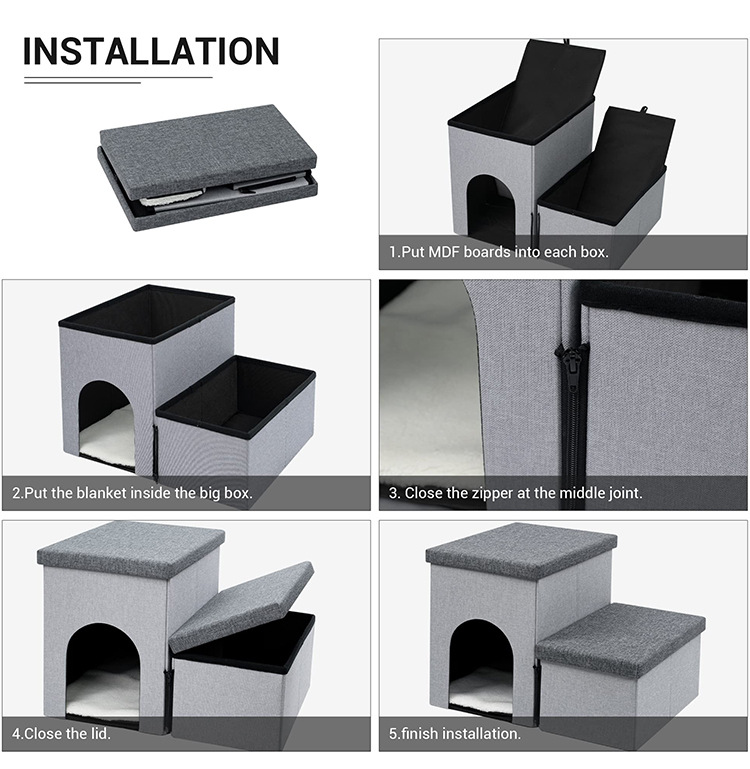 INSTALLATION

1.Put MDF boards into each box.

2.Put the blanket inside the big box.

3. Close the zipper at the middle joint.

4.Close the lid.

5.finish installation.