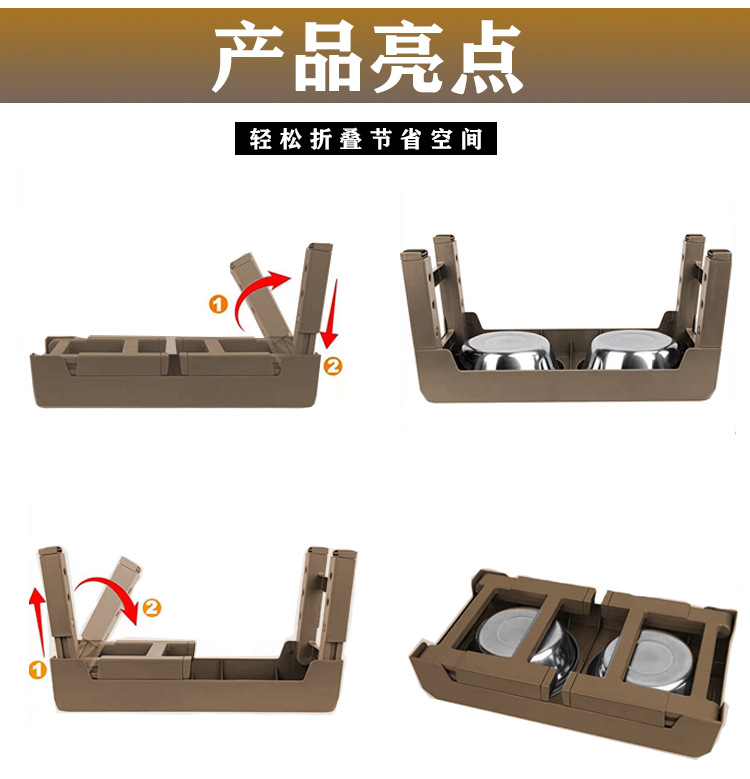 产品亮点

轻松折叠节省空间

1

2

2

1