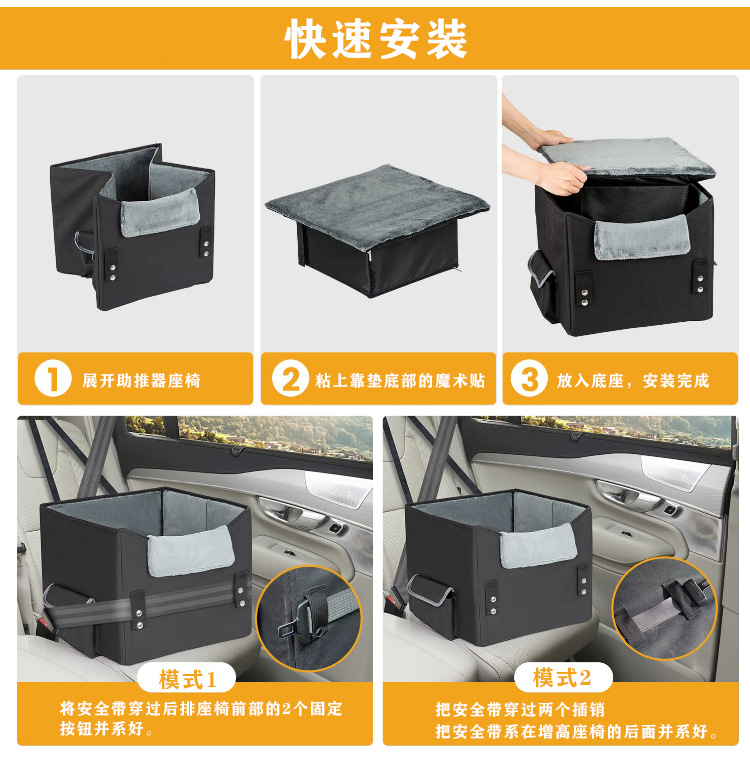 快速安装

1 展开助推器座椅

2 粘上靠垫底部的魔术贴

3 放入底座，安装完成

模式1

将安全带穿过后排座椅前部的2个固定按钮并系好。

模式2

把安全带穿过两个插销
把安全带系在增高座椅的后面并系好。