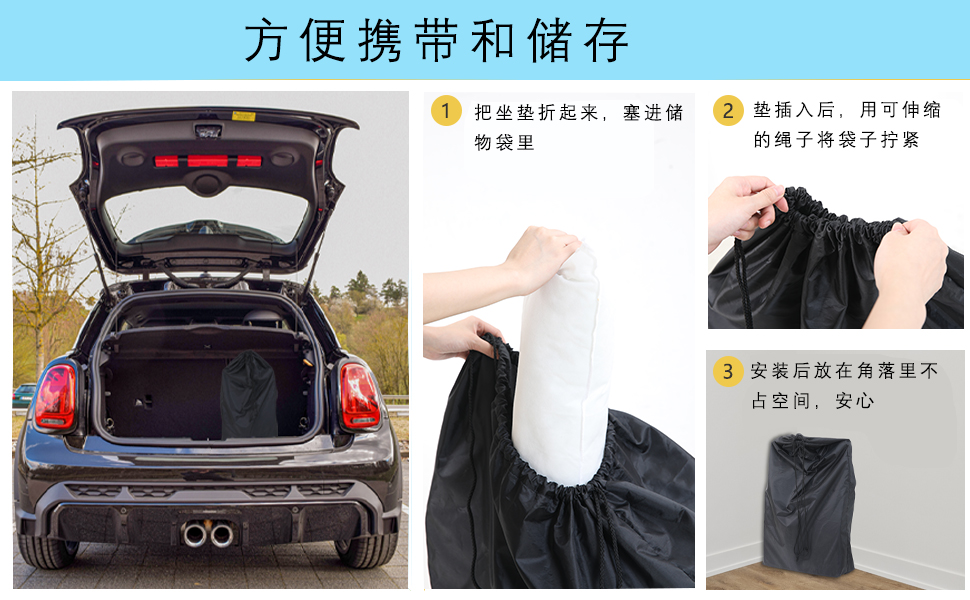 方便携带和储存

1 把坐垫折起来，塞进储物袋里

2 垫插入后，用可伸缩的绳子将袋子拧紧

3 安装后放在角落里不占空间，安心